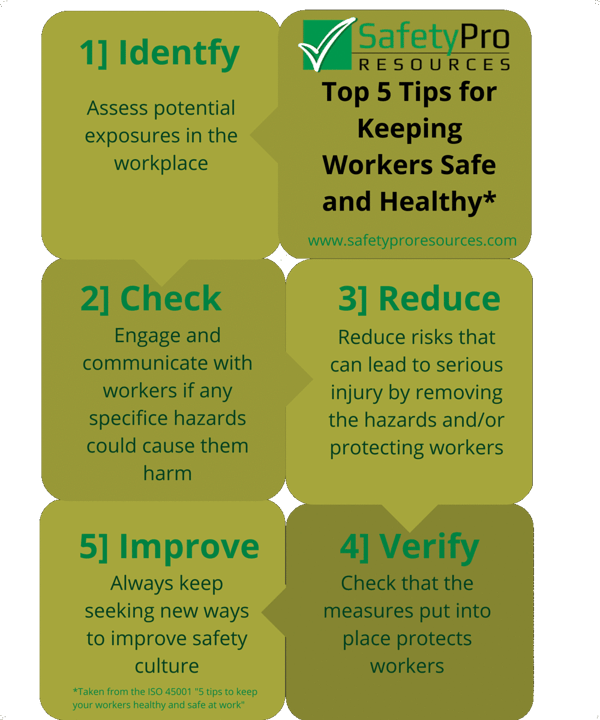 SafetyPro RESOURCES

Top 5 Tips for Keeping Workers Safe and Healthy*

www.safetyproresources.com

1] Identfy

Assess potential exposures in the workplace

2] Check

Engage and communicate with workers if any specifice hazards could cause them harm

3] Reduce

Reduce risks that can lead to serious injury by removing the hazards and/or protecting workers

4] Verify

Check that the measures put into place protects workers

5] Improve

Always keep seeking new ways to improve safety culture

*Taken from the ISO 45001 "5 tips to keep your workers healthy and safe at work"