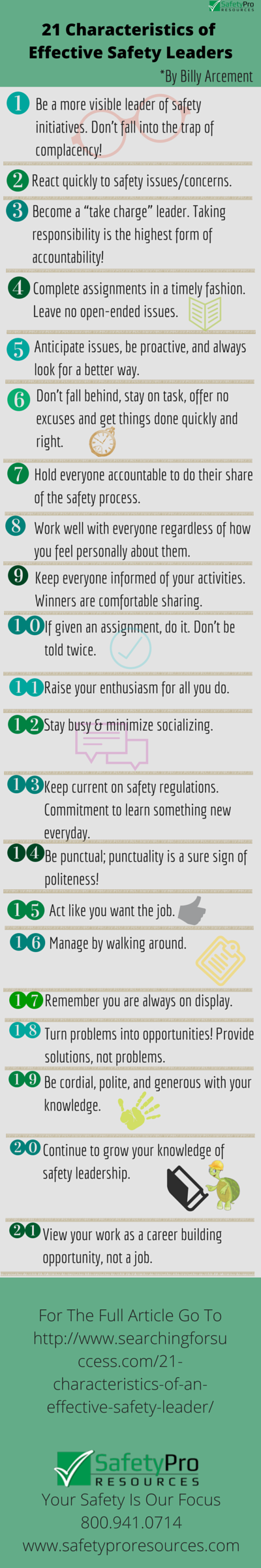 SafetyPro RESOURCES

21 Characteristics of Effective Safety Leaders

*By Billy Arcement

1 Be a more visible leader of safety initiatives. Don't fall into the trap of complacency!

2 React quickly to safety issues/concerns.

3 Become a "take charge" leader. Taking responsibility is the highest form of accountability!

4 Complete assignments in a timely fashion. Leave no open-ended issues.

5 Anticipate issues, be proactive, and always look for a better way.

6 Don't fall behind, stay on task, offer no excuses and get things done quickly and right.

7 Hold everyone accountable to do their share of the safety process.

8 Work well with everyone regardless of how you feel personally about them.

9 Keep everyone informed of your activities. Winners are comfortable sharing.

10 If given an assignment, do it. Don't be told twice.

11 Raise your enthusiasm for all you do.

12 Stay busy & minimize socializing.

13 Keep current on safety regulations. Commitment to learn something new everyday.

14 Be punctual; punctuality is a sure sign of politeness!

15 Act like you want the job.

16 Manage by walking around.

17 Remember you are always on display.

18 Turn problems into opportunities! Provide solutions, not problems.

19 Be cordial, polite, and generous with your knowledge.

20 Continue to grow your knowledge of safety leadership.

21 View your work as a career building opportunity, not a job.

For The Full Article Go To http://www.searchingforsuccess.com/21-characteristics-of-an-effective-safety-leader/

SafetyPro RESOURCES

Your Safety Is Our Focus

800.941.0714

www.safetyproresources.com